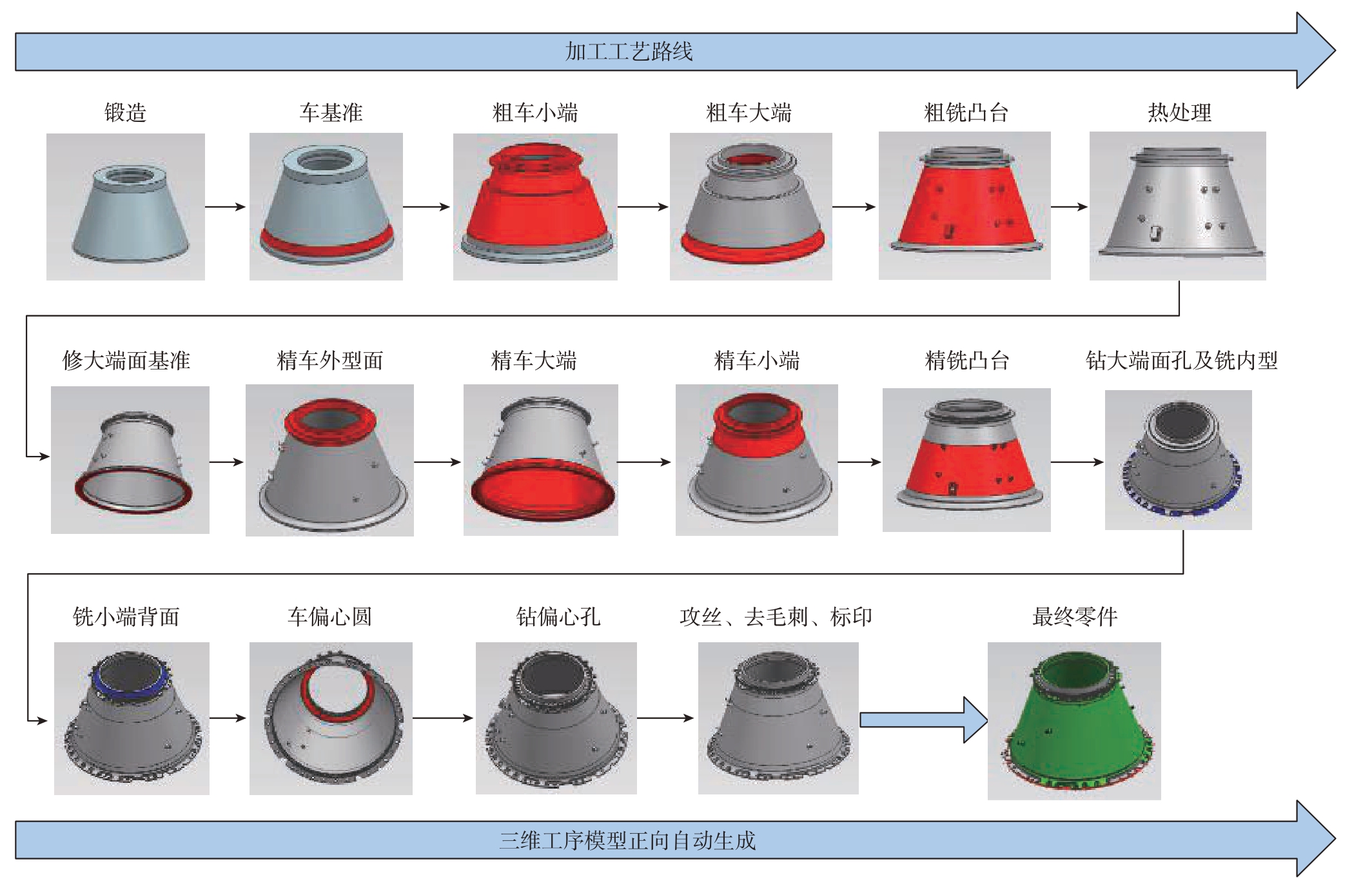 加工工艺路线

锻造

车基准

粗车小端

粗车大端

粗铣凸台

热处理

修大端面基准

精车外型面

精车大端

精车小端

精铣凸台

钻大端面孔及铣内型

铣小端背面

车偏心圆

钻偏心孔

攻丝、去毛刺、标印

最终零件

三维工序模型正向自动生成